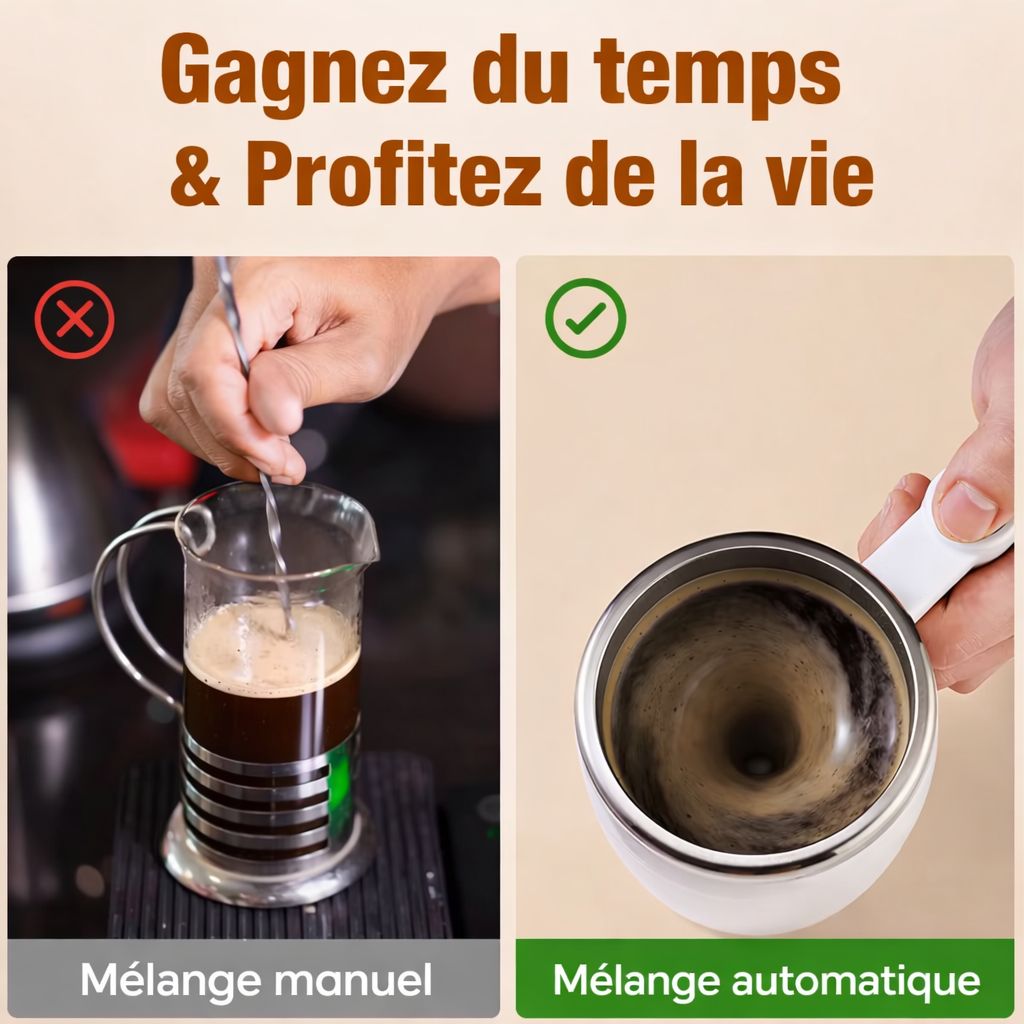 Gagnez du temps
& Profitez de la vie

Mélange manuel

Mélange automatique