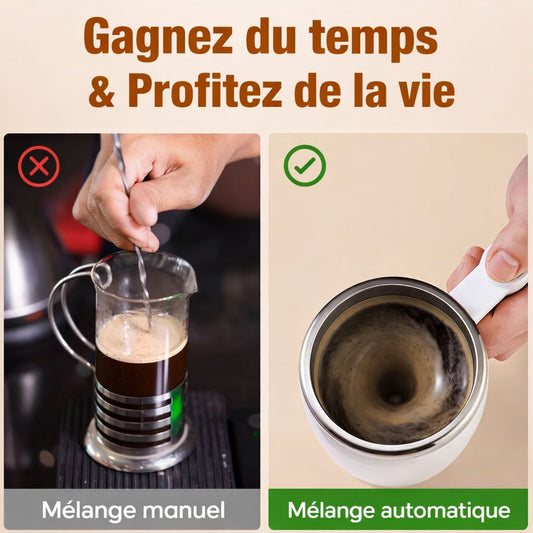 Gagnez du temps
& Profitez de la vie

Mélange manuel

Mélange automatique